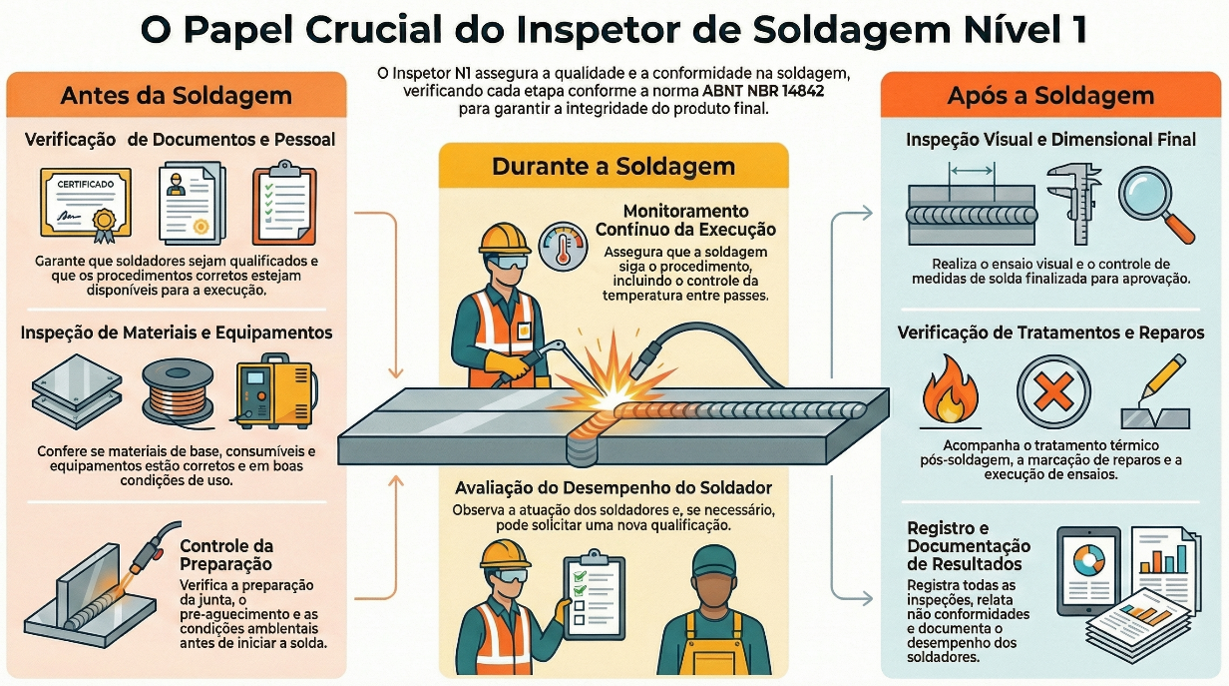 O Papel Crucial do Inspetor de Soldagem Nível 1

O Inspetor N1 assegura a qualidade e a conformidade na soldagem, verificando cada etapa conforme a norma ABNT NBR 14842 para garantir a integridade do produto final.

Antes da Soldagem

Verificação de Documentos e Pessoal

CERTIFICADO

Garante que soldadores sejam qualificados e que os procedimentos corretos estejam disponíveis para a execução.

Inspeção de Materiais e Equipamentos

Confere se materiais de base, consumíveis e equipamentos estão corretos e em boas condições de uso.

Controle da Preparação

Verifica a preparação da junta, o pré-aquecimento e as condições ambientais antes de iniciar a solda.

Durante a Soldagem

Monitoramento Contínuo da Execução

Assegura que a soldagem siga o procedimento, incluindo o controle da temperatura entre passes.

Avaliação do Desempenho do Soldador

Observa a atuação dos soldadores e, se necessário, pode solicitar uma nova qualificação.

Após a Soldagem

Inspeção Visual e Dimensional Final

Realiza o ensaio visual e o controle de medidas de solda finalizada para aprovação.

Verificação de Tratamentos e Reparos

Acompanha o tratamento térmico pós-soldagem, a marcação de reparos e a execução de ensaios.

Registro e Documentação de Resultados

Registra todas as inspeções, relata não conformidades e documenta o desempenho dos soldadores.